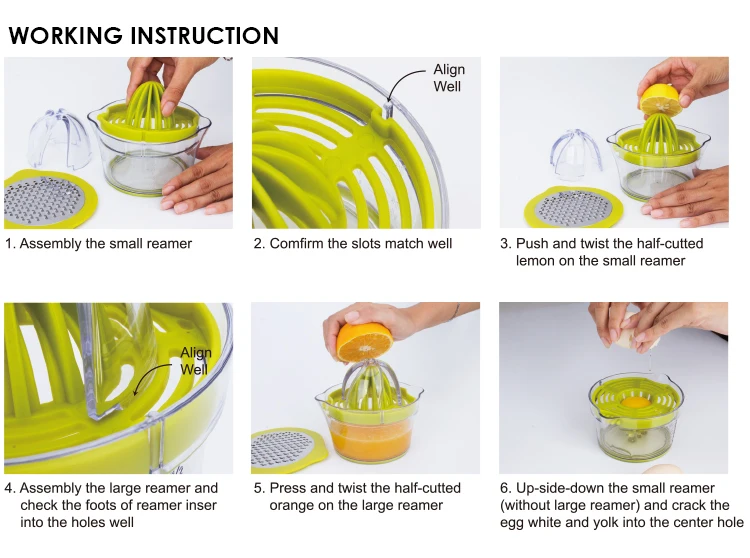 WORKING INSTRUCTION

Align Well

1. Assembly the small reamer

2. Comfirm the slots match well

3. Push and twist the half-cutted lemon on the small reamer

Align Well

4. Assembly the large reamer and check the foots of reamer inser into the holes well

5. Press and twist the half-cutted orange on the large reamer

6. Up-side-down the small reamer (without large reamer) and crack the egg white and yolk into the center hole